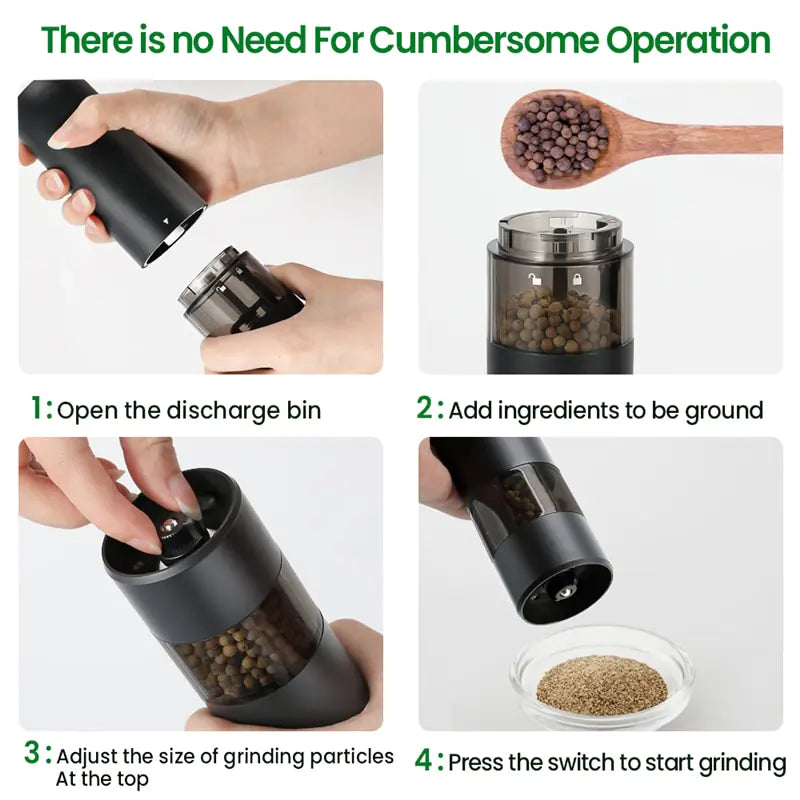 There is no Need For Cumbersome Operation

1: Open the discharge bin

2: Add ingredients to be ground

3: Adjust the size of grinding particles At the top

4: Press the switch to start grinding