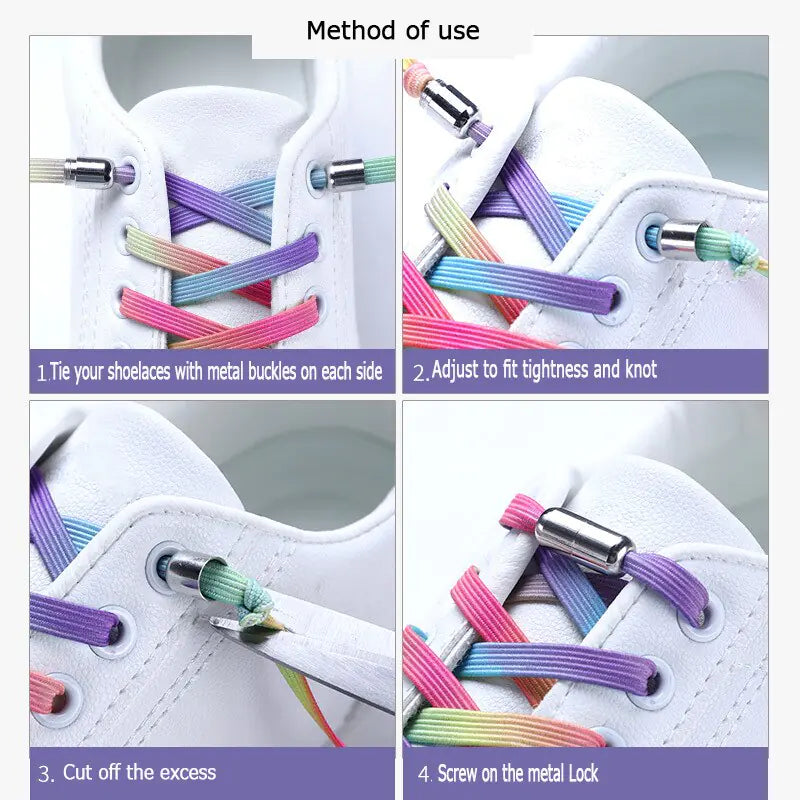 Method of use

1.Tie your shoelaces with metal buckles on each side

2.Adjust to fit tightness and knot

3. Cut off the excess

4. Screw on the metal Lock