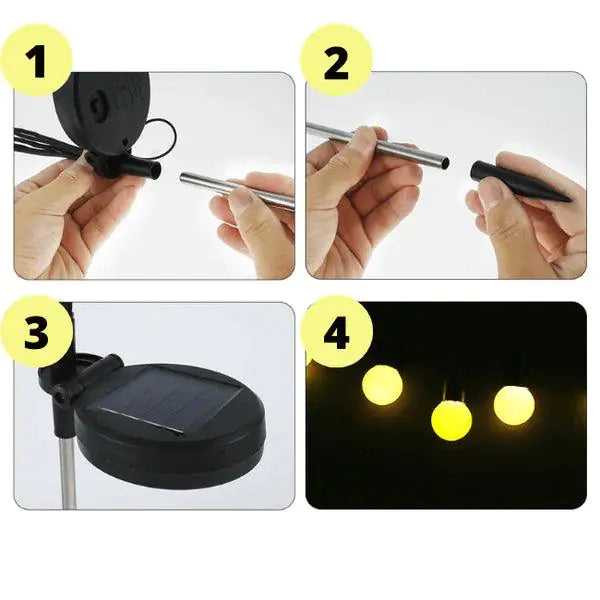 1

2

3

4