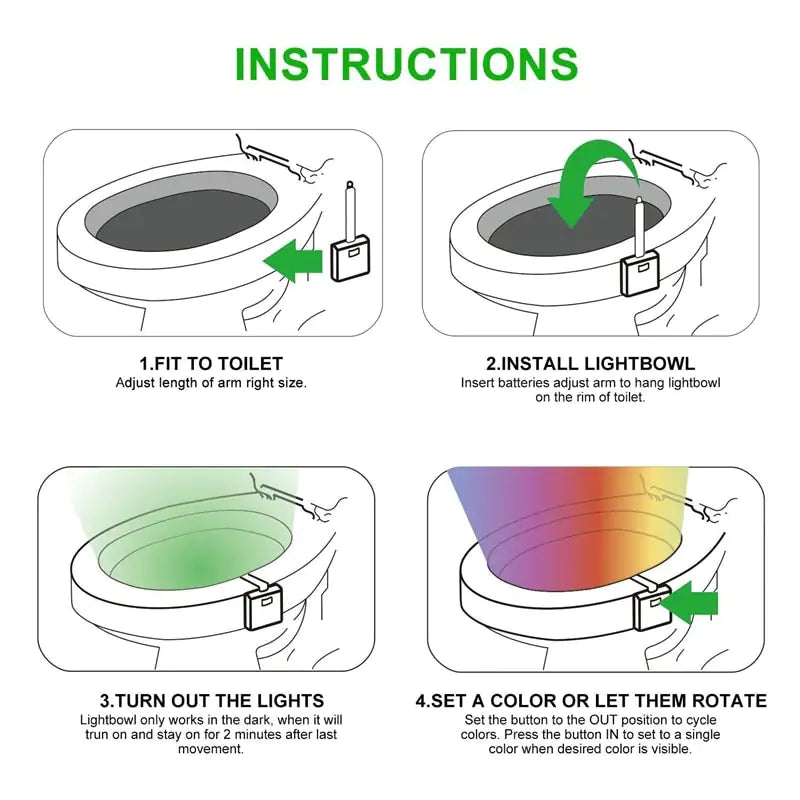 INSTRUCTIONS

1.FIT TO TOILET
Adjust length of arm right size.

2.INSTALL LIGHTBOWL
Insert batteries adjust arm to hang lightbowl on the rim of toilet.

3.TURN OUT THE LIGHTS
Lightbowl only works in the dark, when it will trun on and stay on for 2 minutes after last movement.

4.SET A COLOR OR LET THEM ROTATE
Set the button to the OUT position to cycle colors. Press the button IN to set to a single color when desired color is visible.