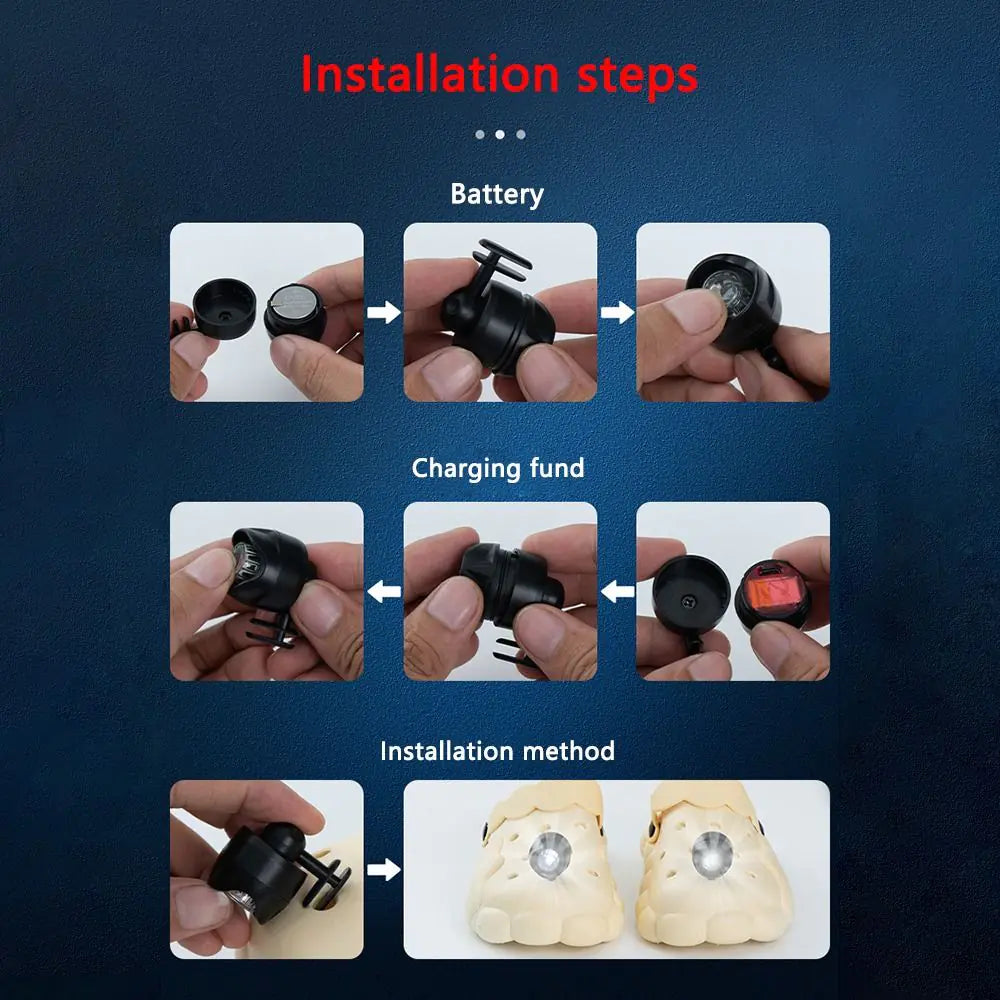 Installation steps

Battery

Charging fund

Installation method