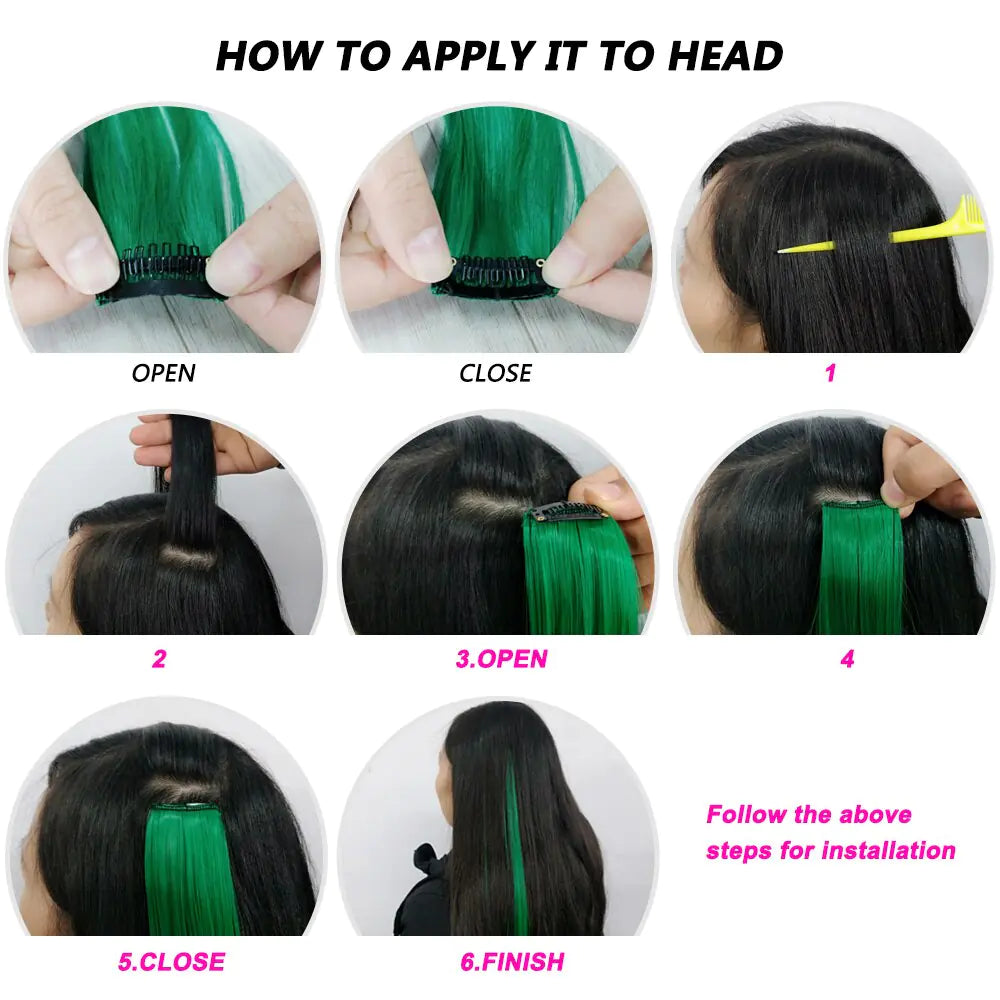 HOW TO APPLY IT TO HEAD

OPEN

CLOSE

1

2

3.OPEN

4

5.CLOSE

6.FINISH

Follow the above steps for installation