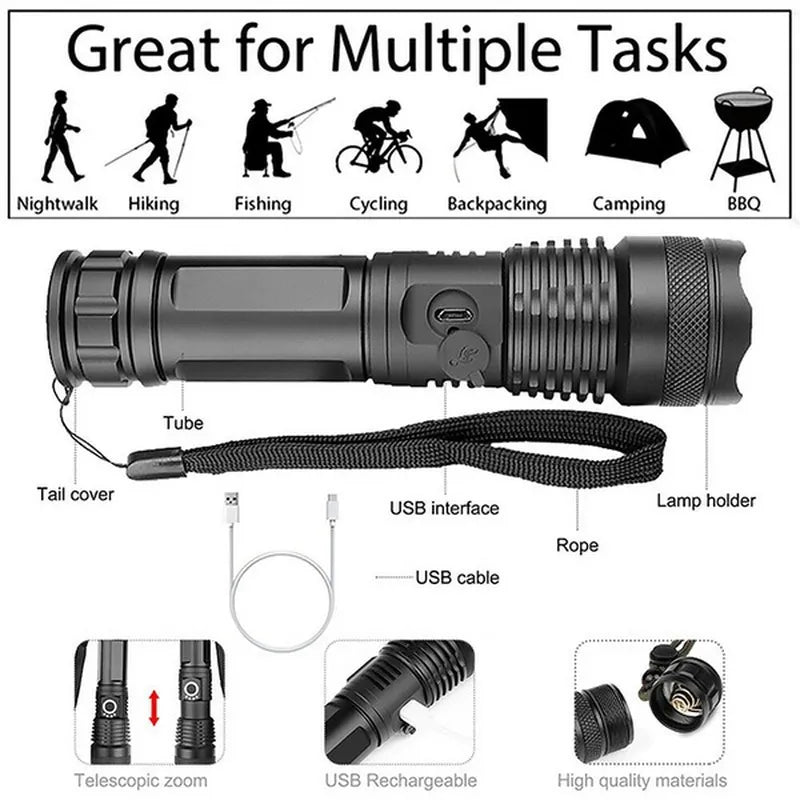 Great for Multiple Tasks

Nightwalk Hiking Fishing Cycling Backpacking Camping BBQ

Tube

Tail cover

USB interface

Lamp holder

Rope

USB cable

Telescopic zoom

USB Rechargeable

High quality materials