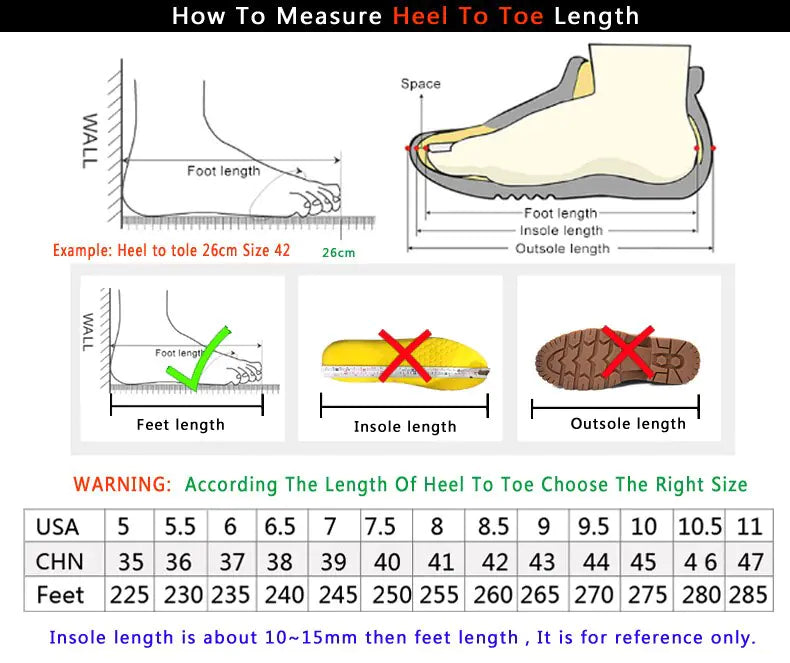 How To Measure Heel To Toe Length

WALL

Foot length

Example: Heel to tole 26cm Size 42

26cm

Space

Foot length

Insole length

Outsole length

WALL

Foot length

Feet length

Insole length

Outsole length

WARNING: According The Length Of Heel To Toe Choose The Right Size

| USA | 5 | 5.5 | 6 | 6.5 | 7 | 7.5 | 8 | 8.5 | 9 | 9.5 | 10 | 10.5 | 11 |
|---|---|---|---|---|---|---|---|---|---|---|---|---|---|
| CHN | 35 | 36 | 37 | 38 | 39 | 40 | 41 | 42 | 43 | 44 | 45 | 4 6 | 47 |
| Feet | 225 | 230 | 235 | 240 | 245 | 250 | 255 | 260 | 265 | 270 | 275 | 280 | 285 |

Insole length is about 10~15mm then feet length , It is for reference only.