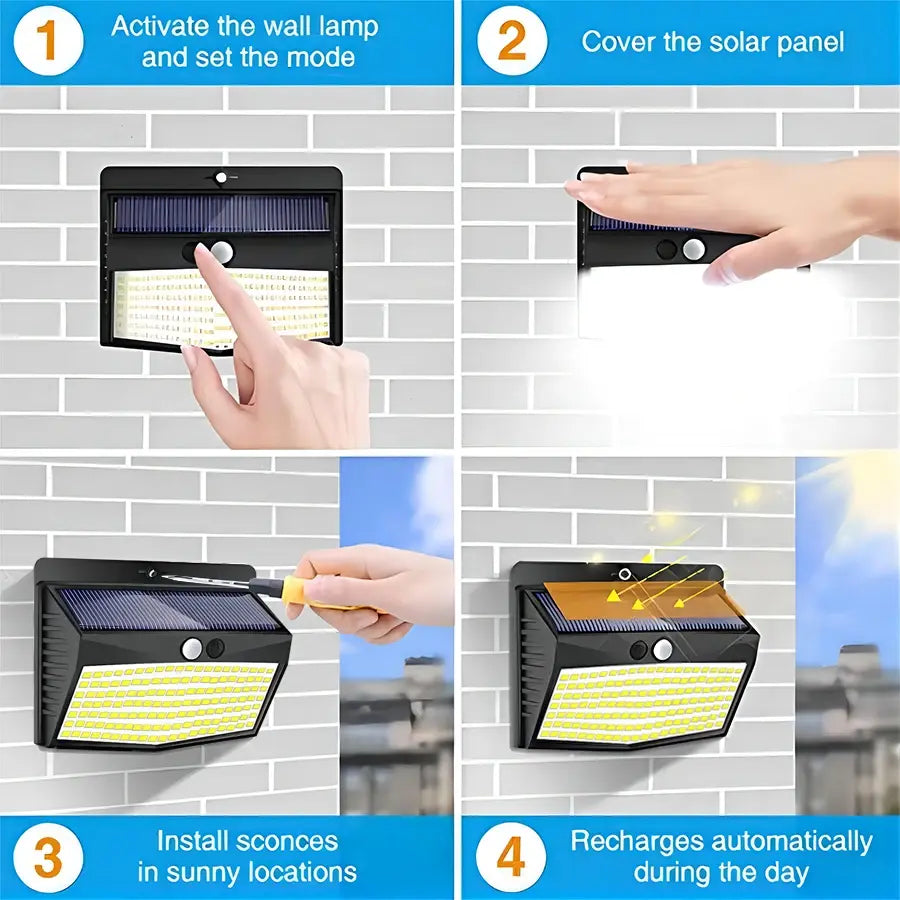 1 Activate the wall lamp and set the mode

2 Cover the solar panel

3 Install sconces in sunny locations

4 Recharges automatically during the day