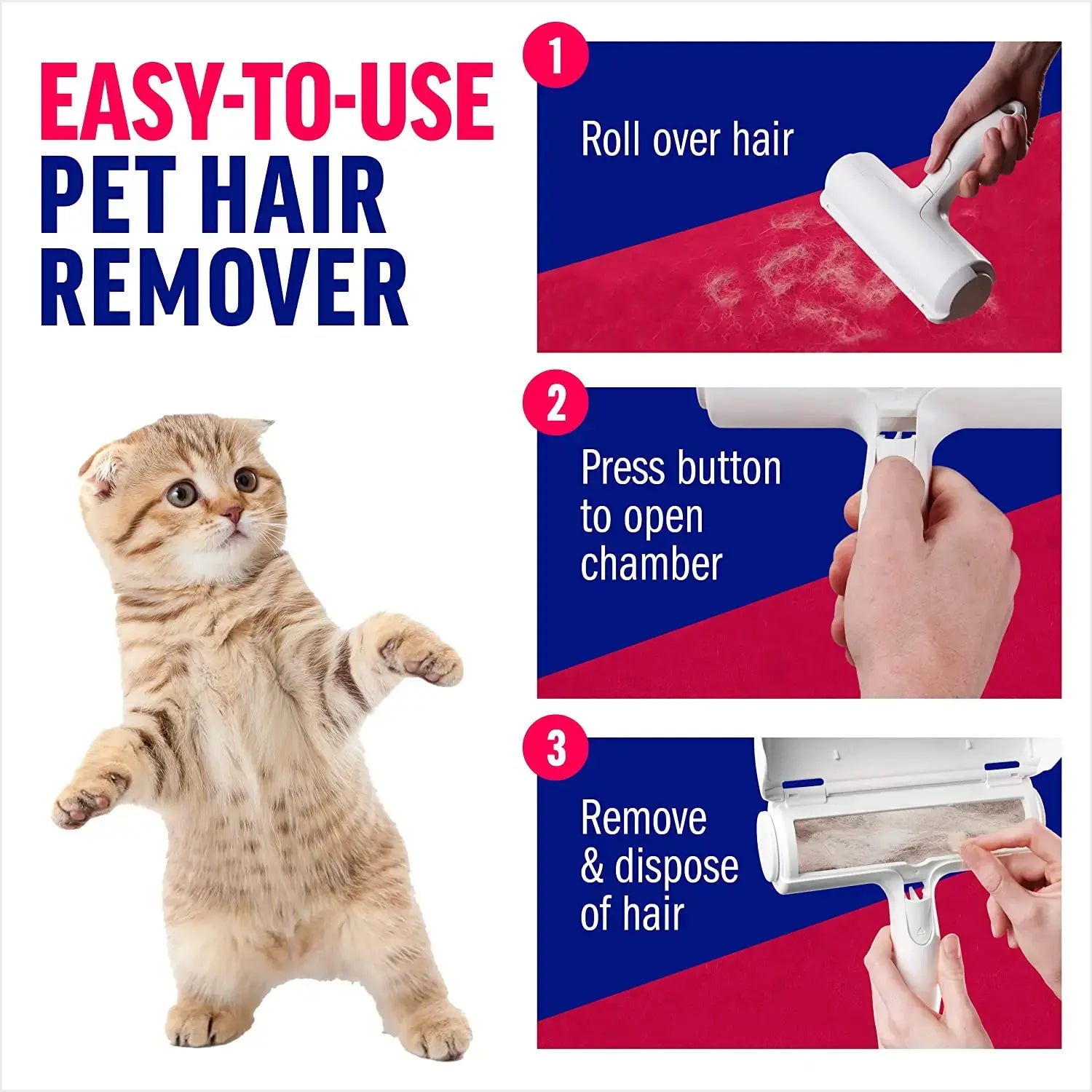 EASY-TO-USE
PET HAIR
REMOVER

1
Roll over hair

2
Press button to open chamber

3
Remove & dispose of hair