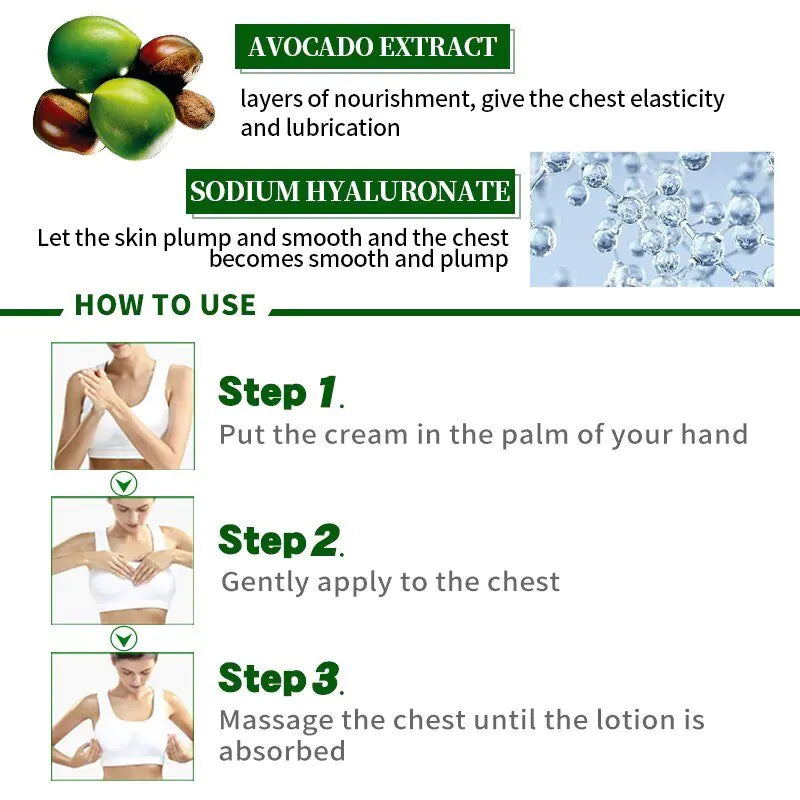 AVOCADO EXTRACT

layers of nourishment, give the chest elasticity and lubrication

SODIUM HYALURONATE

Let the skin plump and smooth and the chest becomes smooth and plump

HOW TO USE

Step 1.
Put the cream in the palm of your hand

Step 2.
Gently apply to the chest

Step 3.
Massage the chest until the lotion is absorbed