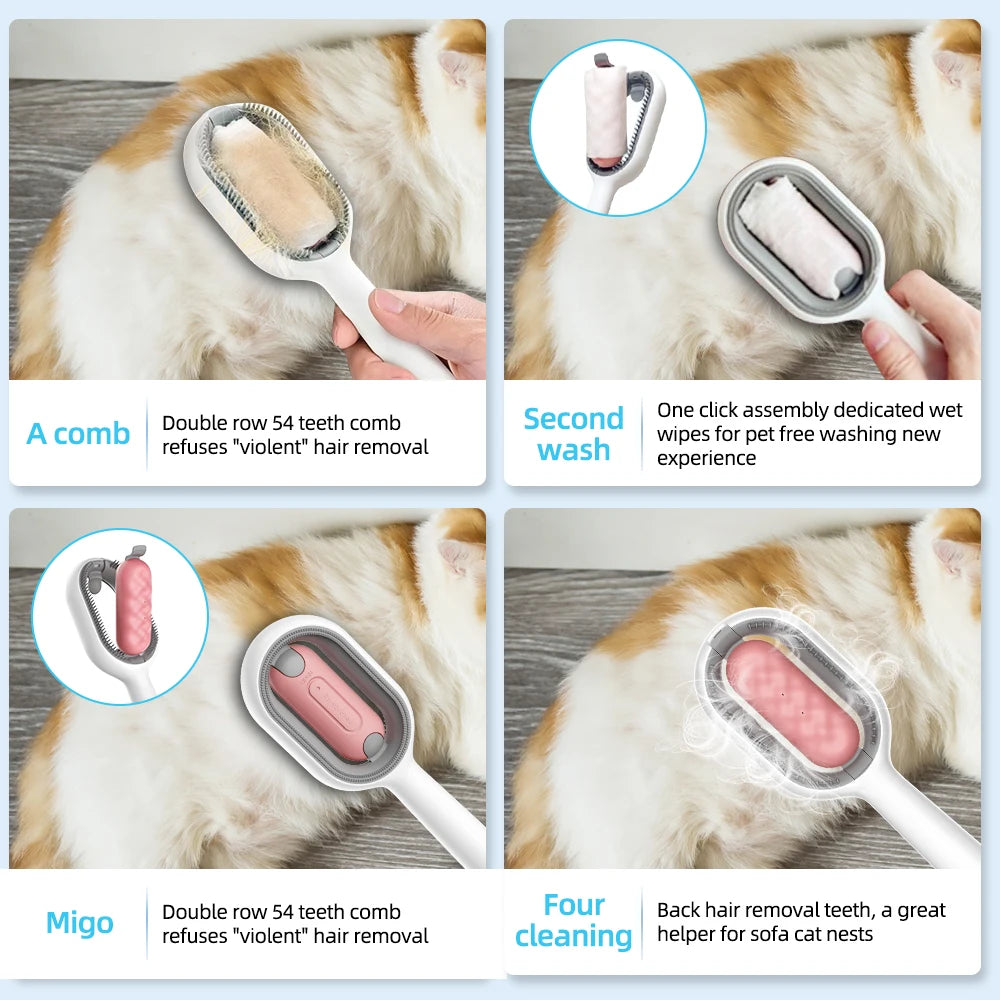 A comb

Double row 54 teeth comb refuses "violent" hair removal

Second wash

One click assembly dedicated wet wipes for pet free washing new experience

Migo

Double row 54 teeth comb refuses "violent" hair removal

Four cleaning

Back hair removal teeth, a great helper for sofa cat nests