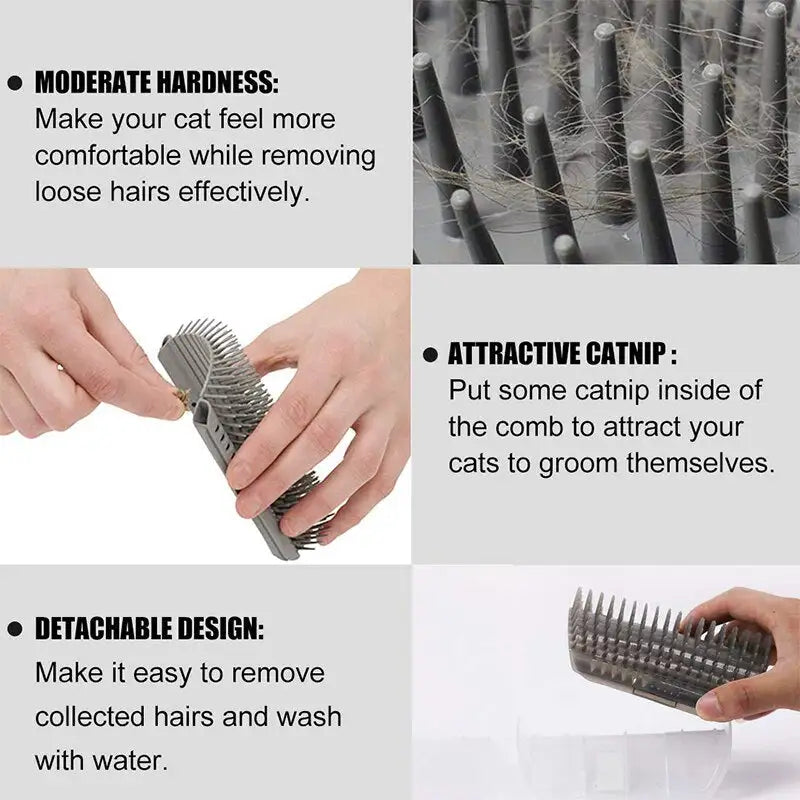 ● MODERATE HARDNESS:
Make your cat feel more comfortable while removing loose hairs effectively.

● ATTRACTIVE CATNIP :
Put some catnip inside of the comb to attract your cats to groom themselves.

● DETACHABLE DESIGN:
Make it easy to remove collected hairs and wash with water.