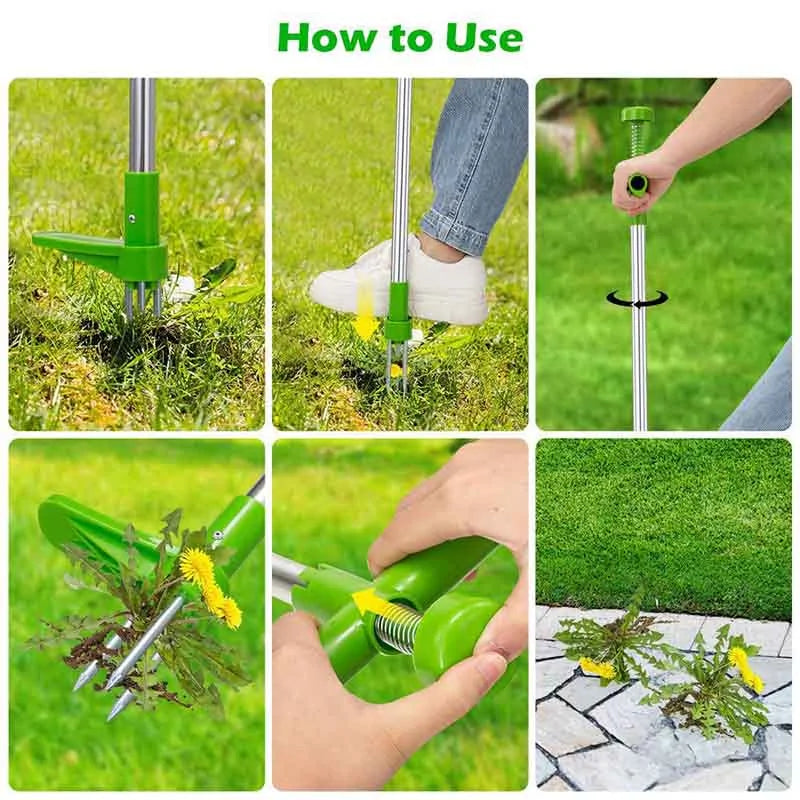 How to Use