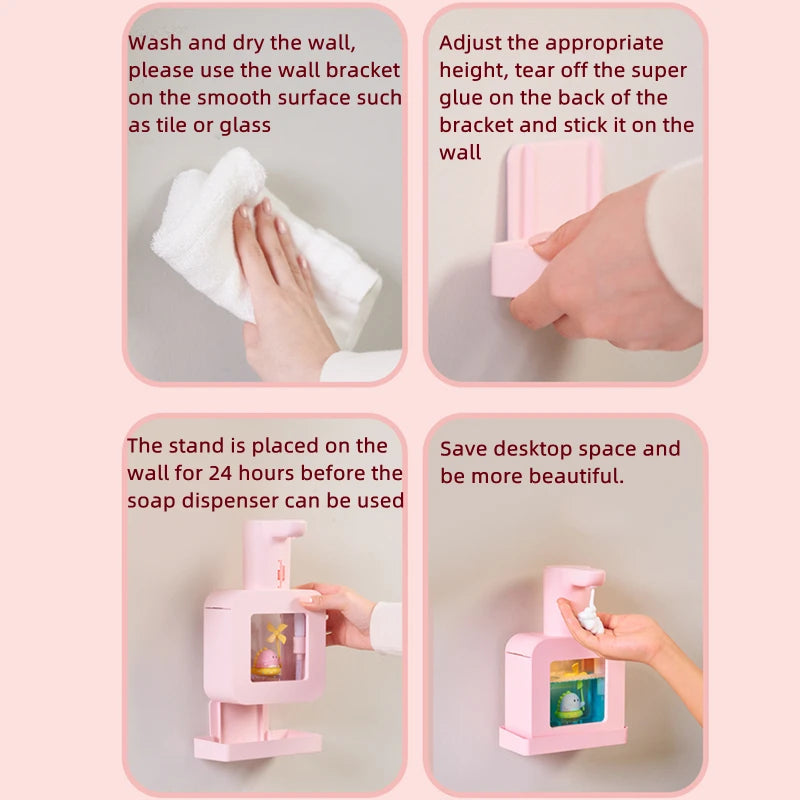 Wash and dry the wall, please use the wall bracket on the smooth surface such as tile or glass

Adjust the appropriate height, tear off the super glue on the back of the bracket and stick it on the wall

The stand is placed on the wall for 24 hours before the soap dispenser can be used

Save desktop space and be more beautiful.