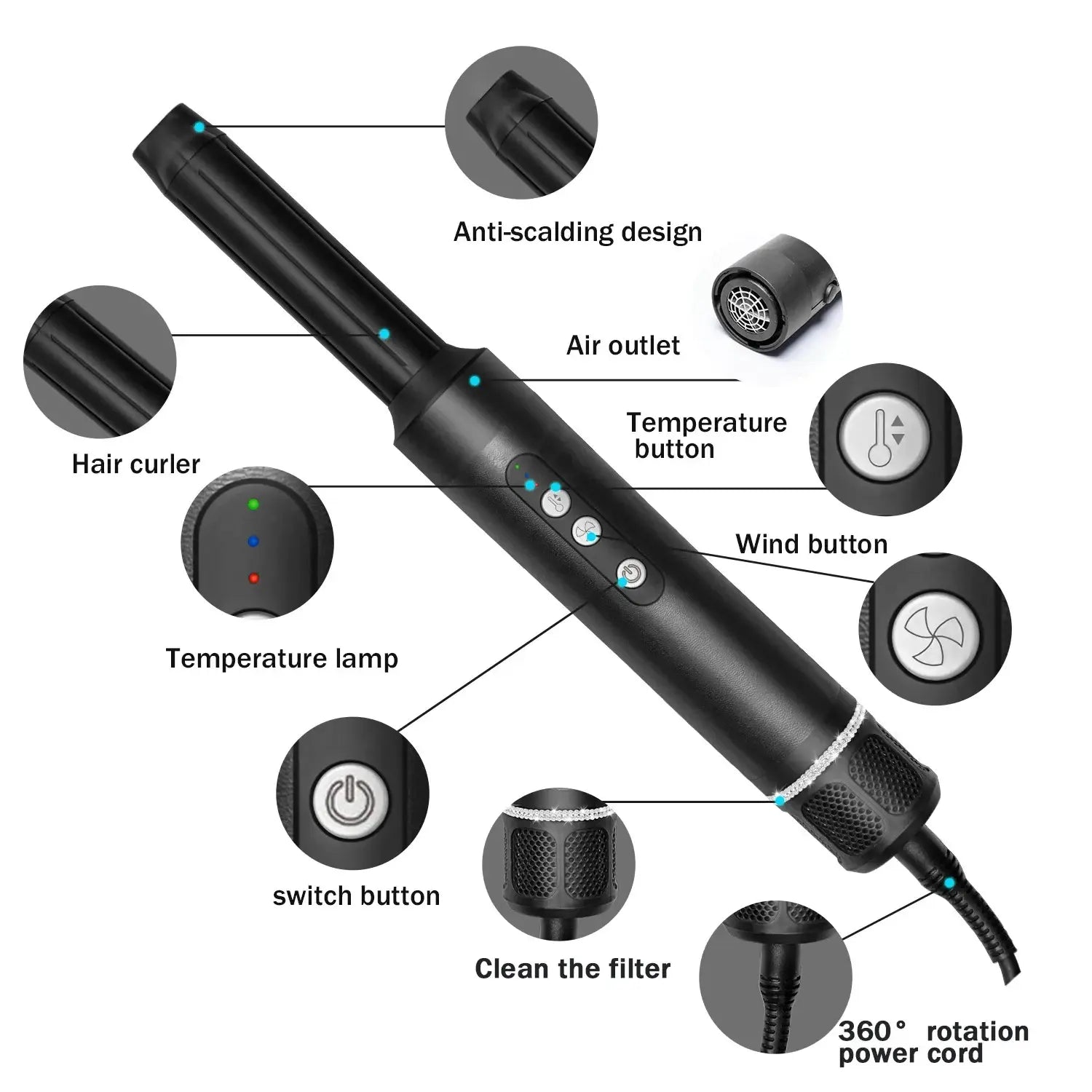 Anti-scalding design

Air outlet

Hair curler

Temperature button

Wind button

Temperature lamp

switch button

Clean the filter

360° rotation power cord