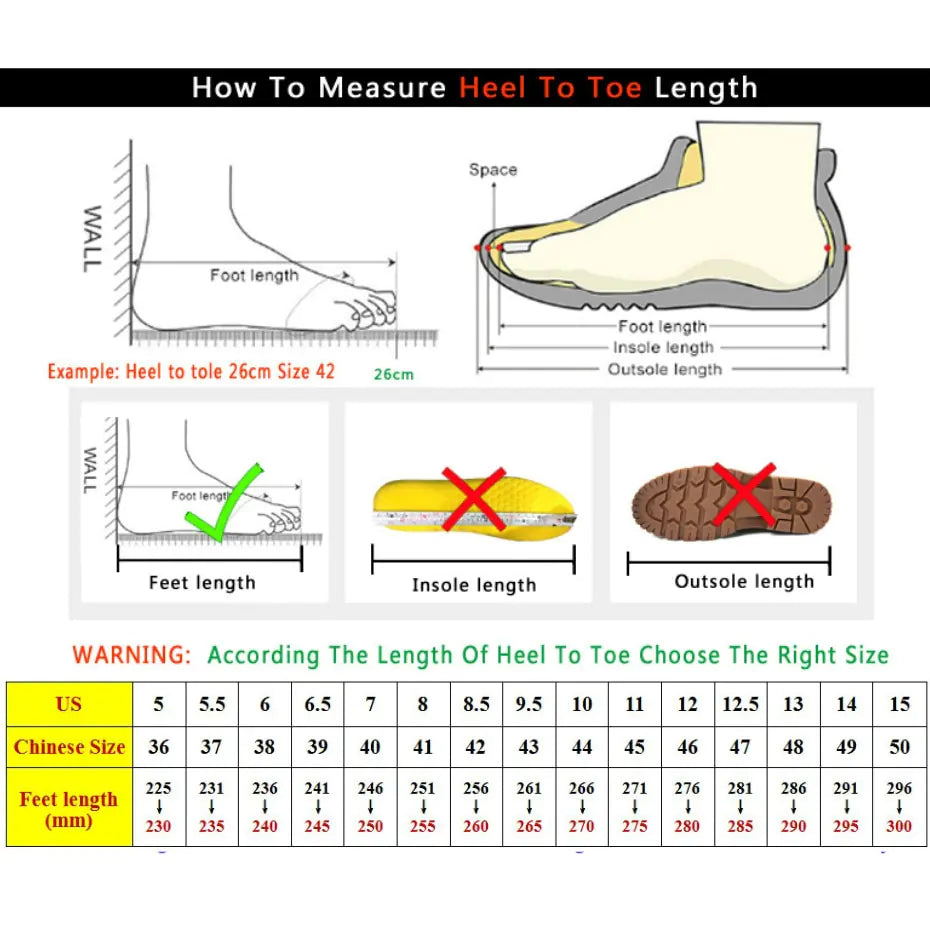 How To Measure Heel To Toe Length

WALL

Foot length

Example: Heel to tole 26cm Size 42

26cm

Space

Foot length

Insole length

Outsole length

WALL

Foot length

Feet length

Insole length

Outsole length

WARNING: According The Length Of Heel To Toe Choose The Right Size

| US | 5 | 5.5 | 6 | 6.5 | 7 | 8 | 8.5 | 9.5 | 10 | 11 | 12 | 12.5 | 13 | 14 | 15 |
|---|---|---|---|---|---|---|---|---|---|---|---|---|---|---|---|
| Chinese Size | 36 | 37 | 38 | 39 | 40 | 41 | 42 | 43 | 44 | 45 | 46 | 47 | 48 | 49 | 50 |
| Feet length (mm) | 225 ↓ 230 | 231 ↓ 235 | 236 ↓ 240 | 241 ↓ 245 | 246 ↓ 250 | 251 ↓ 255 | 256 ↓ 260 | 261 ↓ 265 | 266 ↓ 270 | 271 ↓ 275 | 276 ↓ 280 | 281 ↓ 285 | 286 ↓ 290 | 291 ↓ 295 | 296 ↓ 300 |