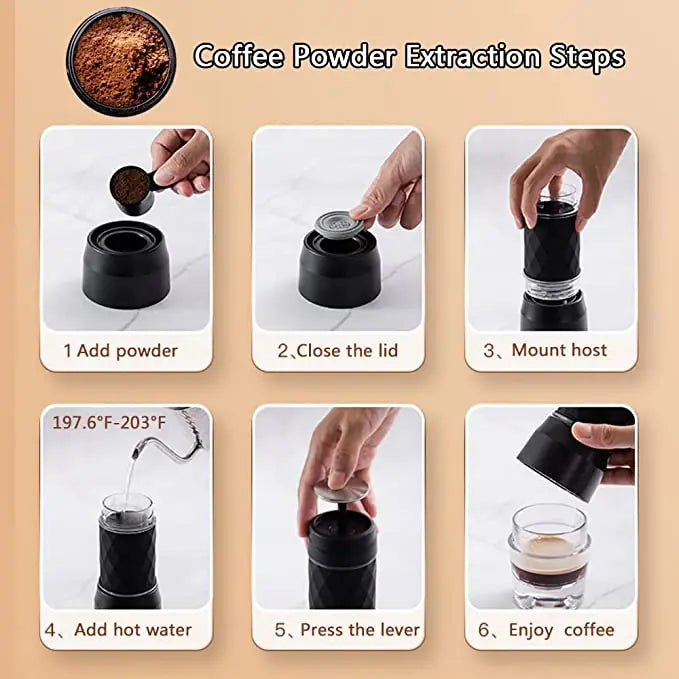 Coffee Powder Extraction Steps

1 Add powder

2、Close the lid

3、Mount host

197.6°F-203°F

4、Add hot water

5、Press the lever

6、Enjoy coffee