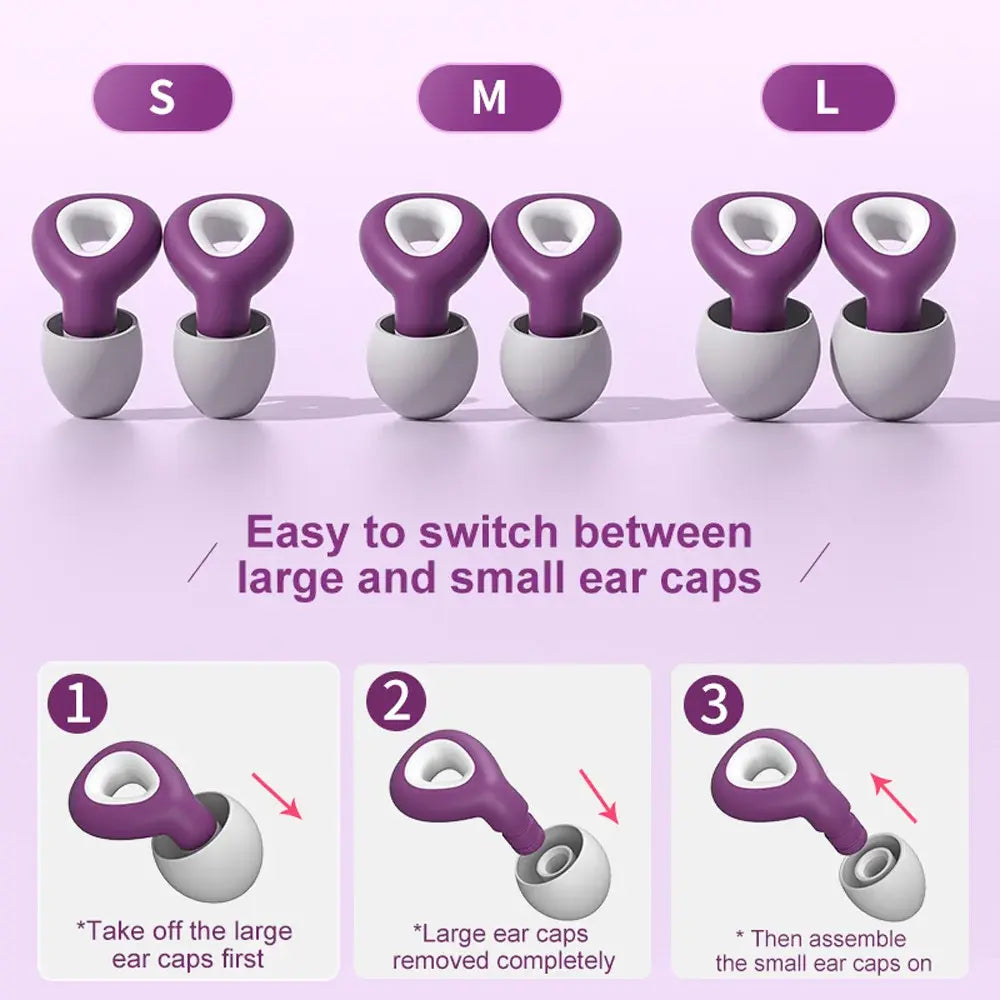 S M L

Easy to switch between large and small ear caps

1
*Take off the large ear caps first

2
*Large ear caps removed completely

3
* Then assemble the small ear caps on