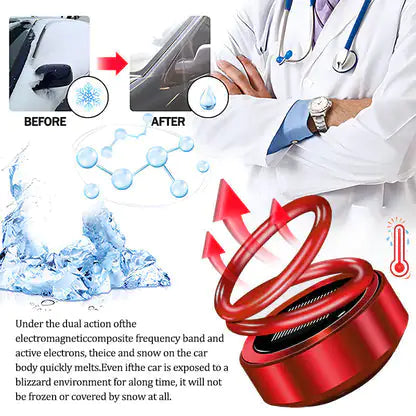 BEFORE

AFTER

Under the dual action ofthe electromagneticcomposite frequency band and active electrons, theice and snow on the car body quickly melts.Even ifthe car is exposed to a blizzard environment for along time, it will not be frozen or covered by snow at all.