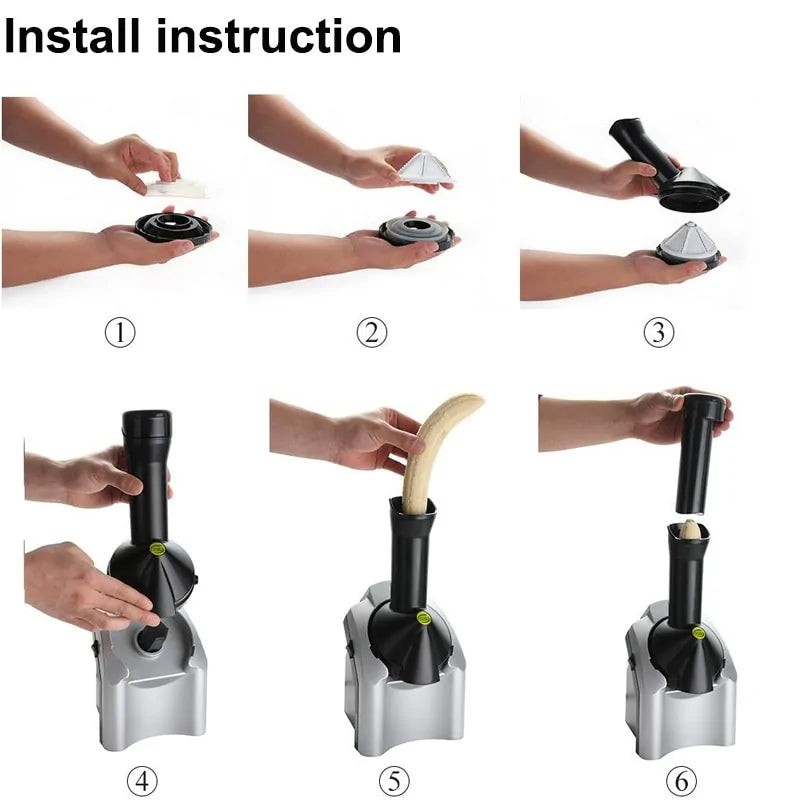 Install instruction

①

②

③

④

⑤

⑥